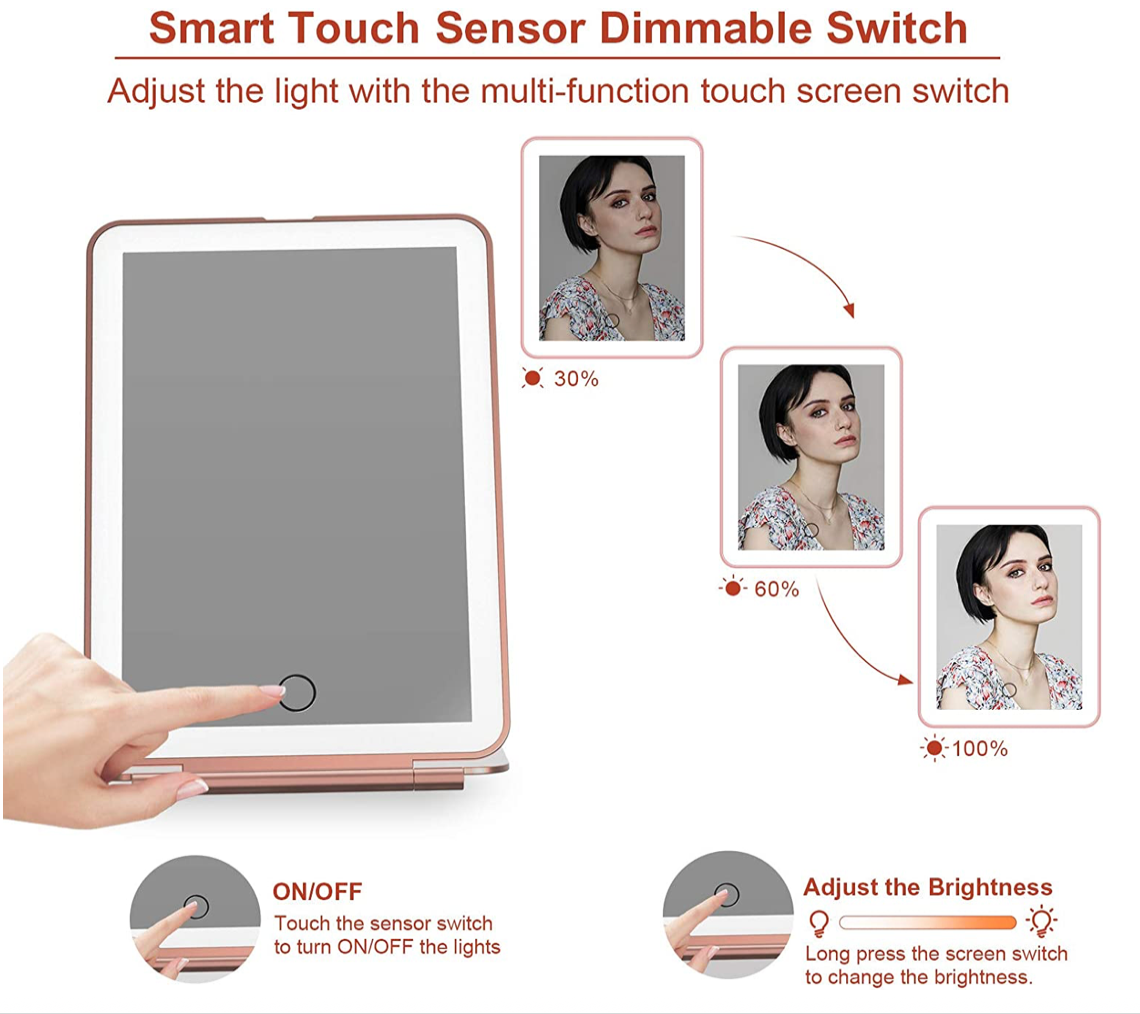 Smart Touch Sensor Dimmable Switch

Adjust the light with the multi-function touch screen switch

30%

60%

100%

ON/OFF

Touch the sensor switch to turn ON/OFF the lights

Adjust the Brightness

Long press the screen switch to change the brightness.