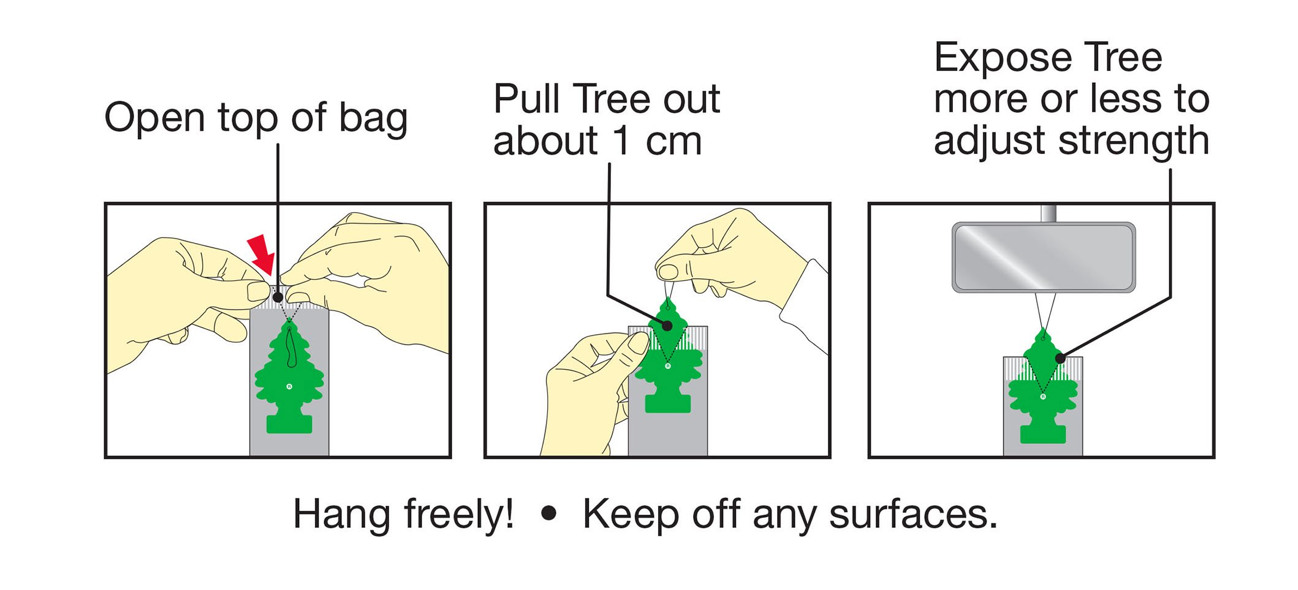 Open top of bag

Pull Tree out about 1 cm

Expose Tree more or less to adjust strength

Hang freely! • Keep off any surfaces.