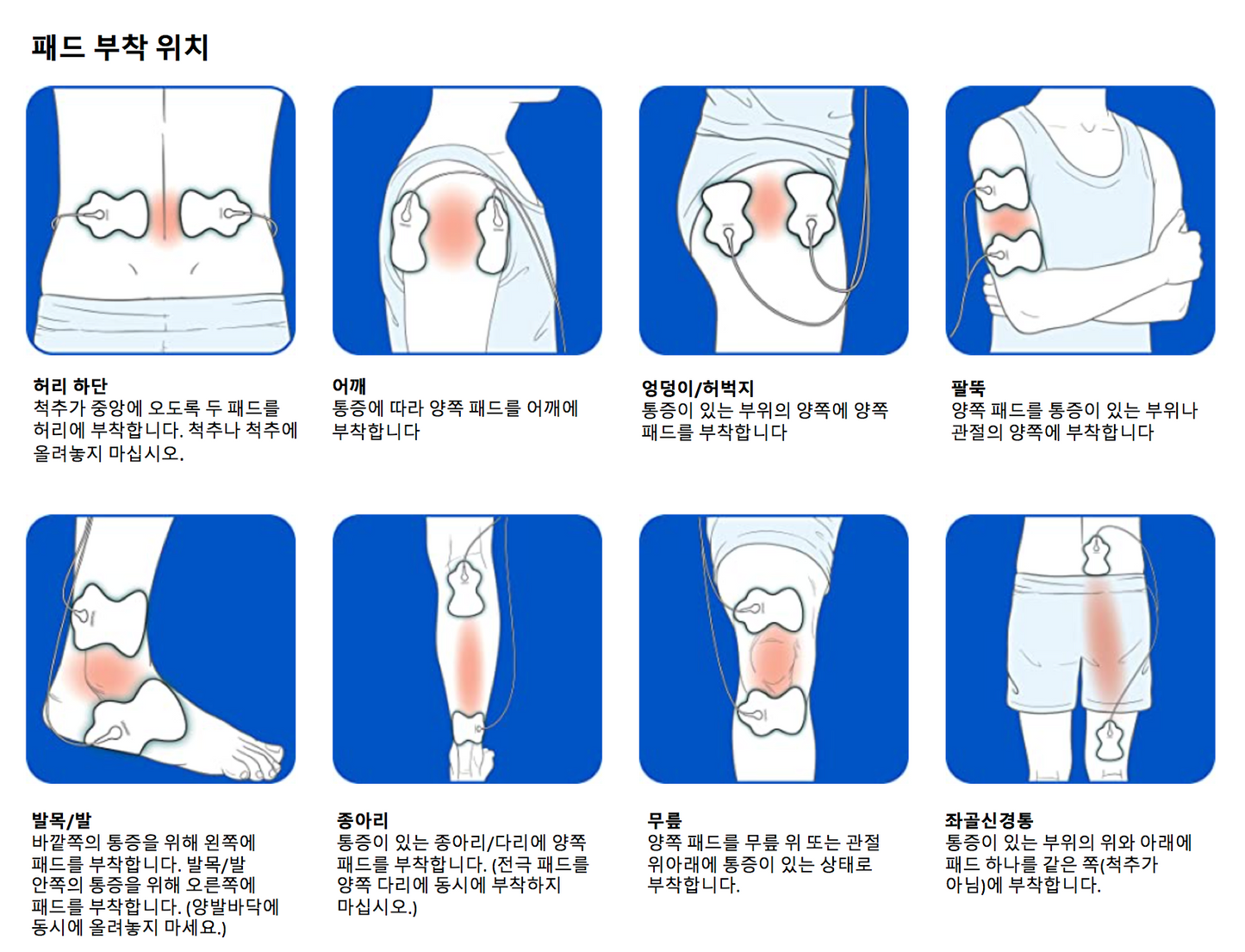 패드 부착 위치

허리 하단
척추가 중앙에 오도록 두 패드를 허리에 부착합니다. 척추나 척추에 올려놓지 마십시오.

어깨
통증에 따라 양쪽 패드를 어깨에 부착합니다

엉덩이/허벅지
통증이 있는 부위의 양쪽에 양쪽 패드를 부착합니다

팔뚝
양쪽 패드를 통증이 있는 부위나 관절의 양쪽에 부착합니다

발목/발
바깥쪽의 통증을 위해 왼쪽에 패드를 부착합니다. 발목/발 안쪽의 통증을 위해 오른쪽에 패드를 부착합니다. (양발바닥에 동시에 올려놓지 마세요.)

종아리
통증이 있는 종아리/다리에 양쪽 패드를 부착합니다. (전극 패드를 양쪽 다리에 동시에 부착하지 마십시오.)

무릎
양쪽 패드를 무릎 위 또는 관절 위아래에 통증이 있는 상태로 부착합니다.

좌골신경통
통증이 있는 부위의 위와 아래에 패드 하나를 같은 쪽(척추가 아님)에 부착합니다.