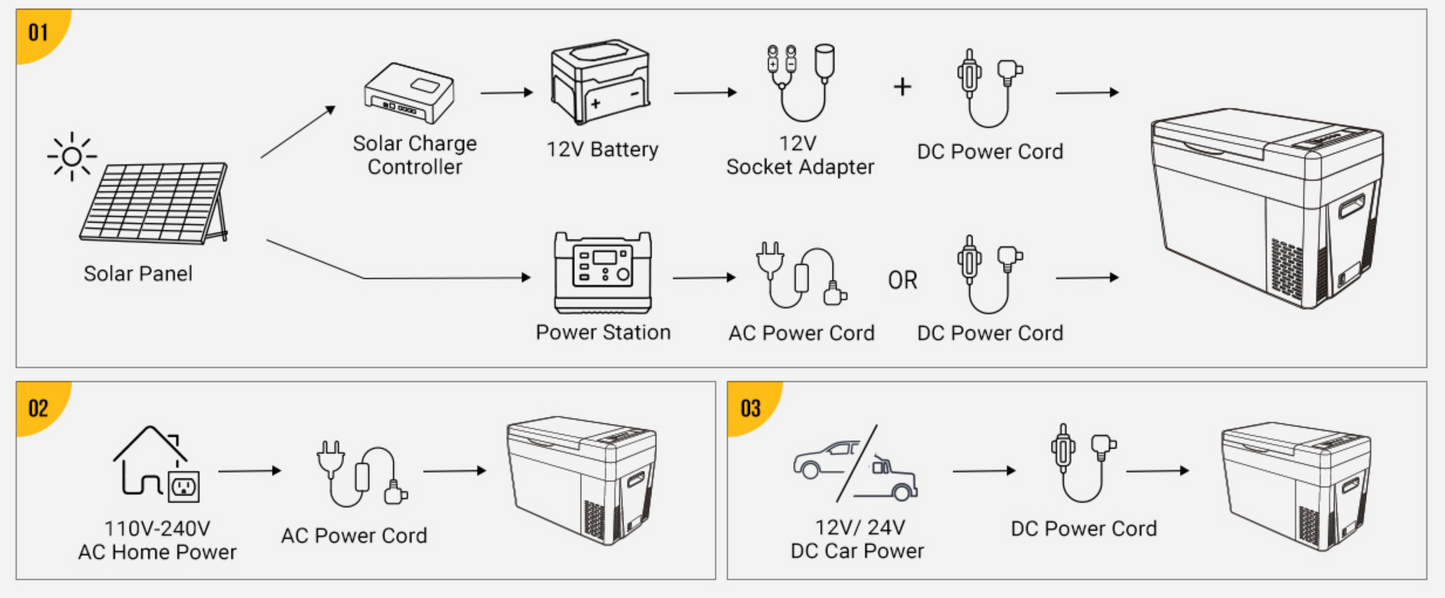 01

Solar Panel

Solar Charge Controller

12V Battery

12V Socket Adapter

+

DC Power Cord

Power Station

AC Power Cord

OR

DC Power Cord

02

110V-240V AC Home Power

AC Power Cord

03

12V/ 24V DC Car Power

DC Power Cord